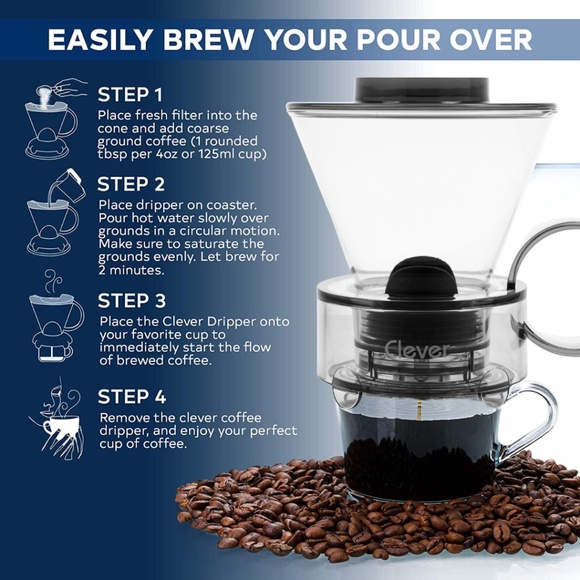 EASILY BREW YOUR POUR OVER

STEP 1
Place fresh filter into the cone and add coarse ground coffee (1 rounded tbsp per 4oz or 125ml cup)

STEP 2
Place dripper on coaster. Pour hot water slowly over grounds in a circular motion. Make sure to saturate the grounds evenly. Let brew for 2 minutes.

STEP 3
Place the Clever Dripper onto your favorite cup to immediately start the flow of brewed coffee.

STEP 4
Remove the clever coffee dripper, and enjoy your perfect cup of coffee.

Clever